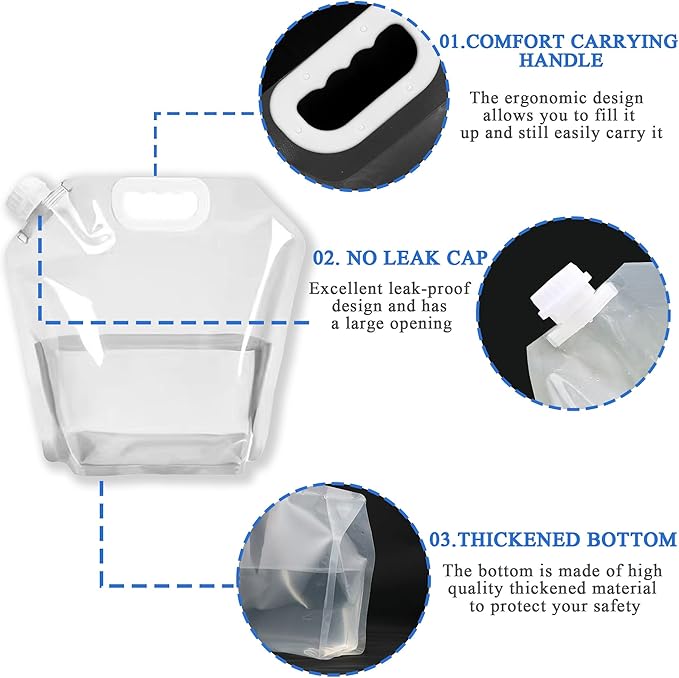 01.COMFORT CARRYING HANDLE

The ergonomic design allows you to fill it up and still easily carry it

02. NO LEAK CAP

Excellent leak-proof design and has a large opening

03.THICKENED BOTTOM

The bottom is made of high quality thickened material to protect your safety