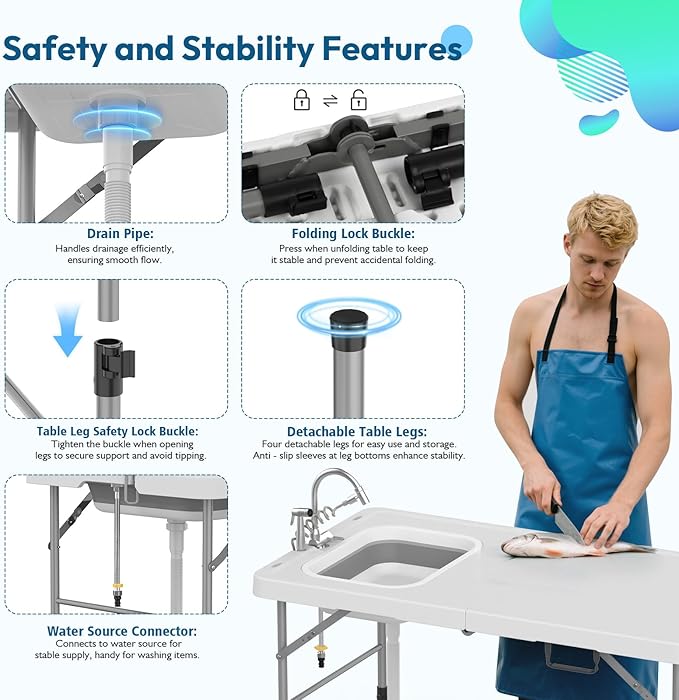 Safety and Stability Features

Drain Pipe:
Handles drainage efficiently, ensuring smooth flow.

Folding Lock Buckle:
Press when unfolding table to keep it stable and prevent accidental folding.

Table Leg Safety Lock Buckle:
Tighten the buckle when opening legs to secure support and avoid tipping.

Detachable Table Legs:
Four detachable legs for easy use and storage. Anti - slip sleeves at leg bottoms enhance stability.

Water Source Connector:
Connects to water source for stable supply, handy for washing items.