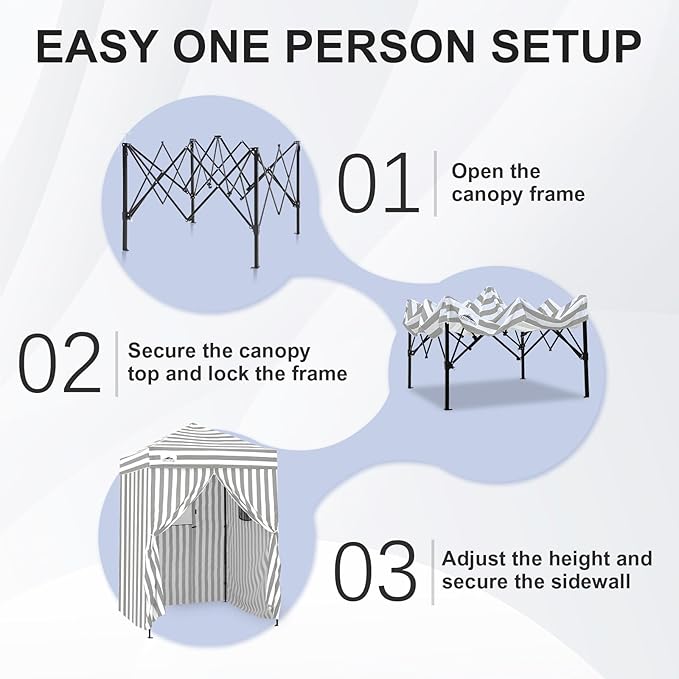 EASY ONE PERSON SETUP

01 Open the canopy frame

02 Secure the canopy top and lock the frame

03 Adjust the height and secure the sidewall