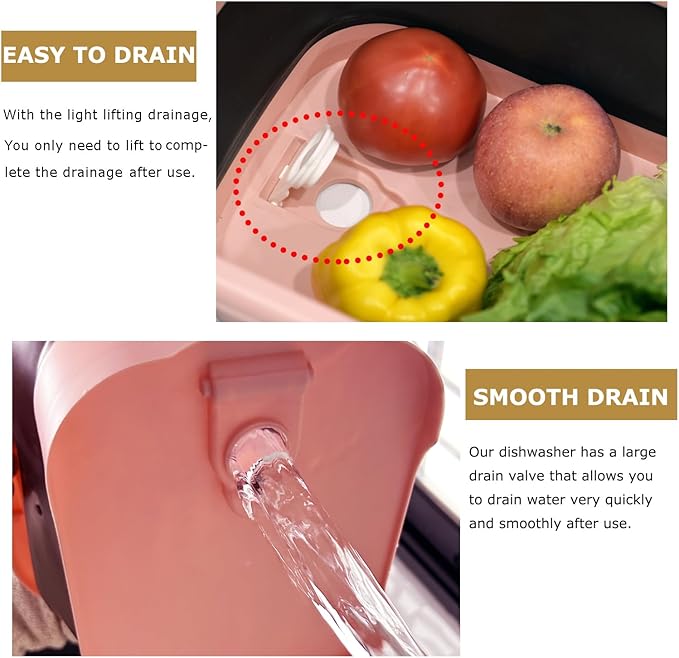 EASY TO DRAIN

With the light lifting drainage, You only need to lift to complete the drainage after use.

SMOOTH DRAIN

Our dishwasher has a large drain valve that allows you to drain water very quickly and smoothly after use.