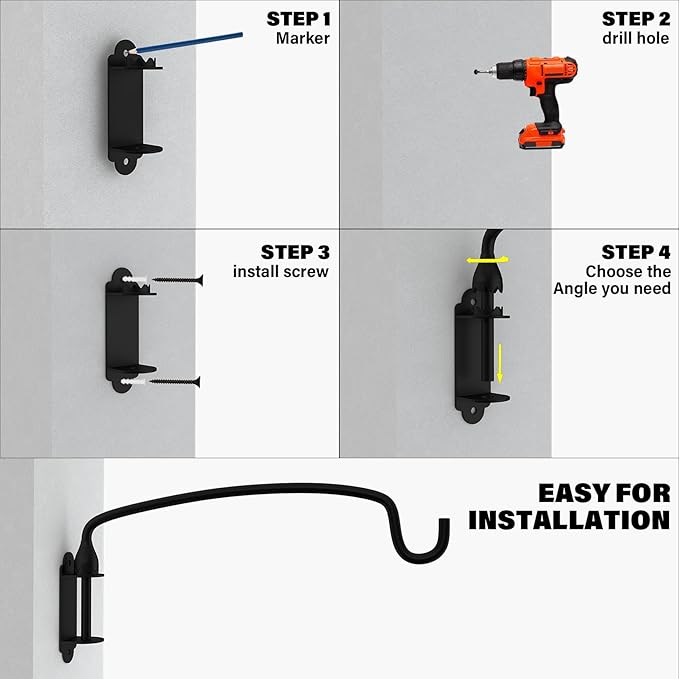 STEP 1
Marker

STEP 2
drill hole

STEP 3
install screw

STEP 4
Choose the Angle you need

EASY FOR INSTALLATION