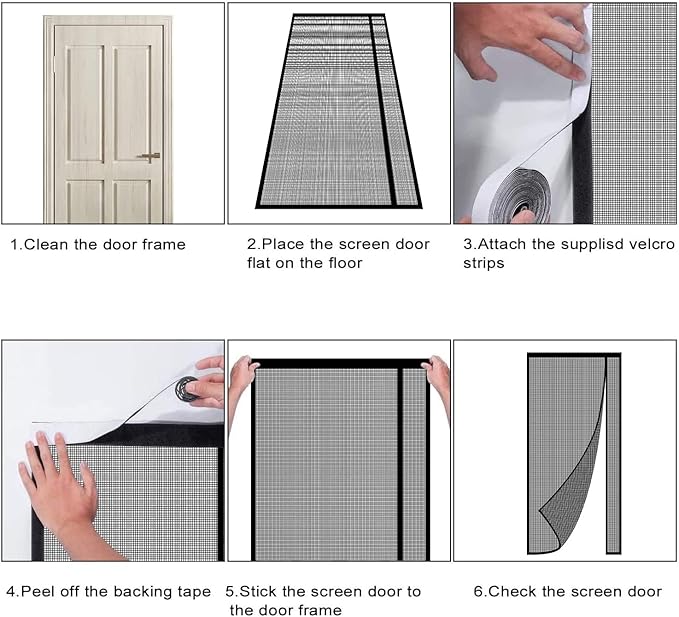 1.Clean the door frame

2.Place the screen door flat on the floor

3.Attach the supplisd velcro strips

4.Peel off the backing tape

5.Stick the screen door to the door frame

6.Check the screen door