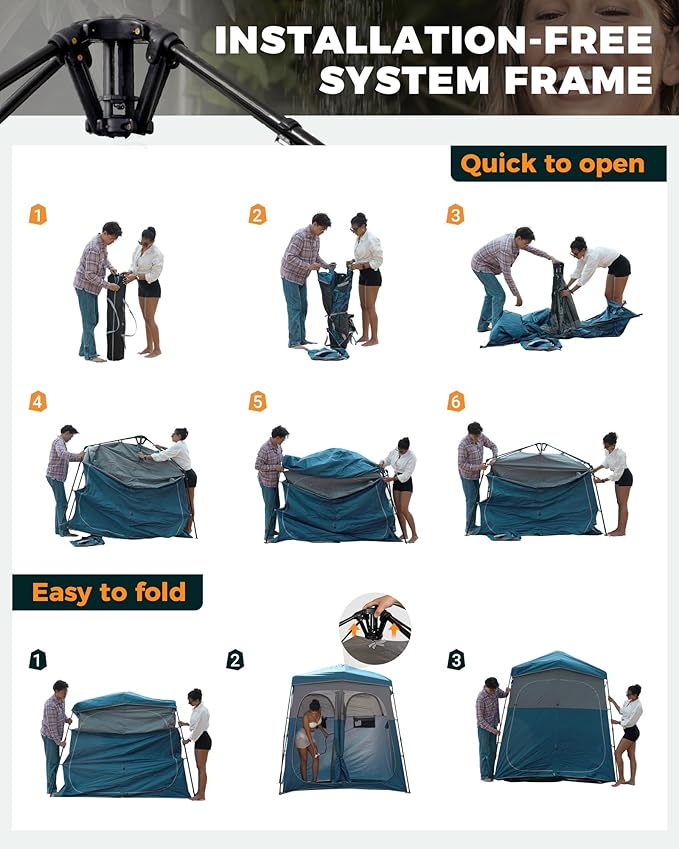 INSTALLATION-FREE SYSTEM FRAME

Quick to open

1

2

3

4

5

6

Easy to fold

1

2

3