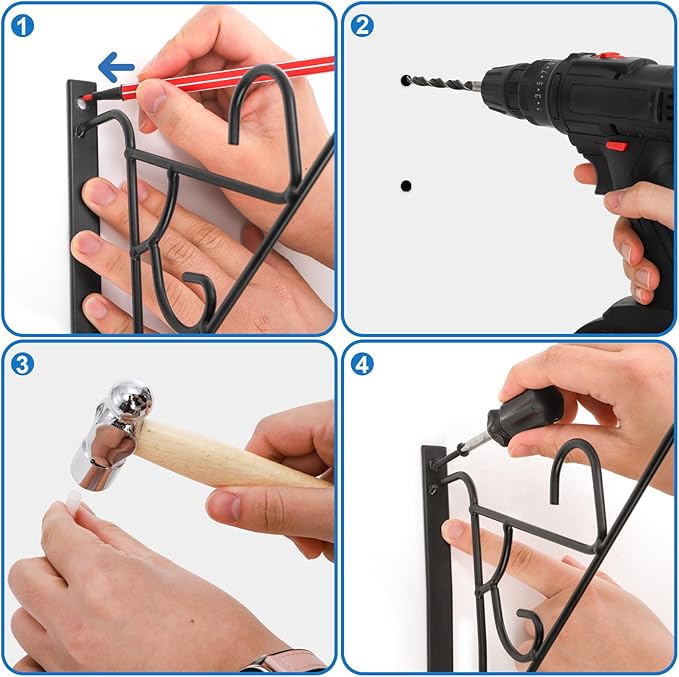 1

2

3

4