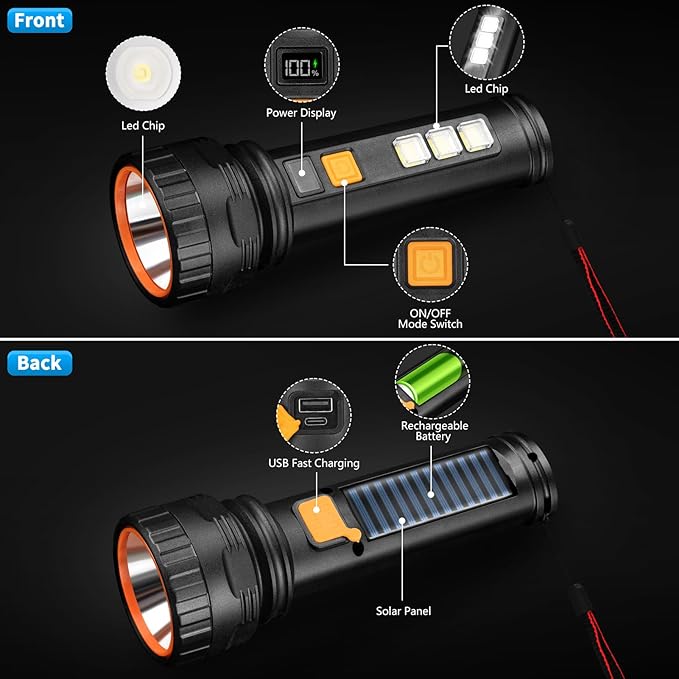 Front

Led Chip

100%

Power Display

Led Chip

ON/OFF
Mode Switch

Back

USB Fast Charging

Rechargeable
Battery

Solar Panel