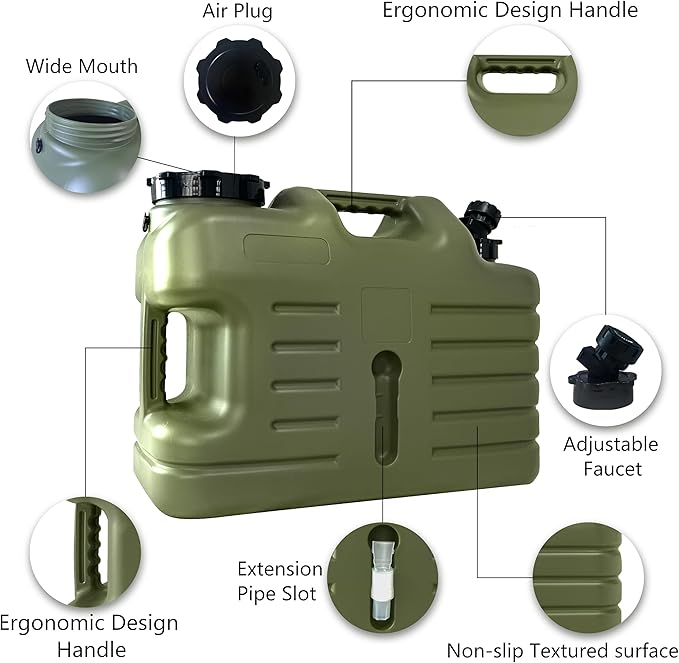 Air Plug

Ergonomic Design Handle

Wide Mouth

Adjustable Faucet

Extension Pipe Slot

Ergonomic Design Handle

Non-slip Textured surface