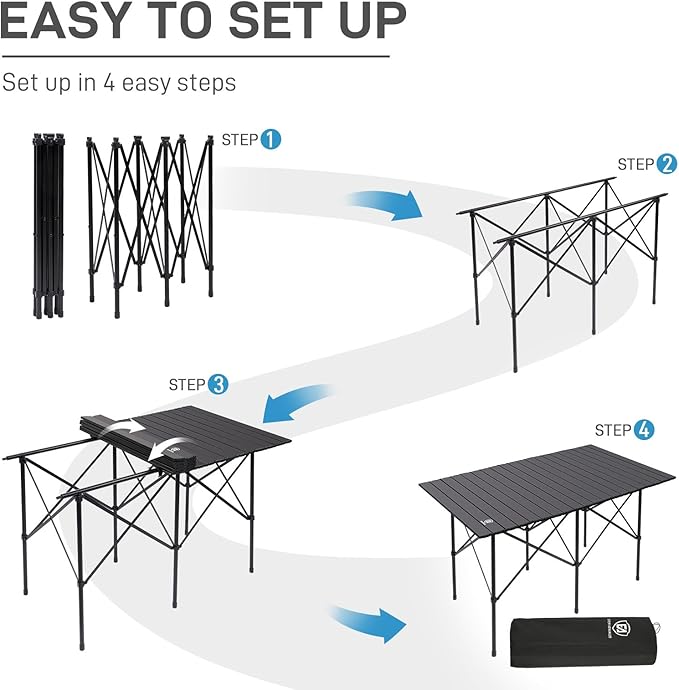 EASY TO SET UP

Set up in 4 easy steps

STEP 1

STEP 2

STEP 3

STEP 4