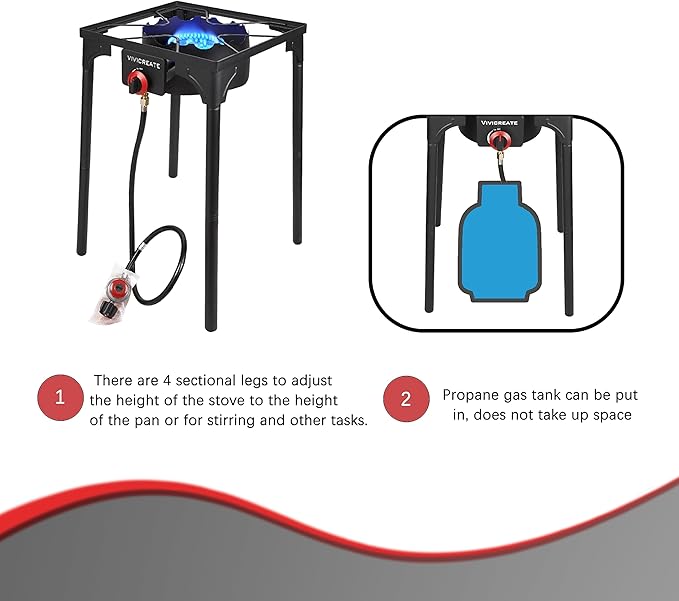 VIVICREATE

VIVICREATE

1 There are 4 sectional legs to adjust the height of the stove to the height of the pan or for stirring and other tasks.

2 Propane gas tank can be put in, does not take up space