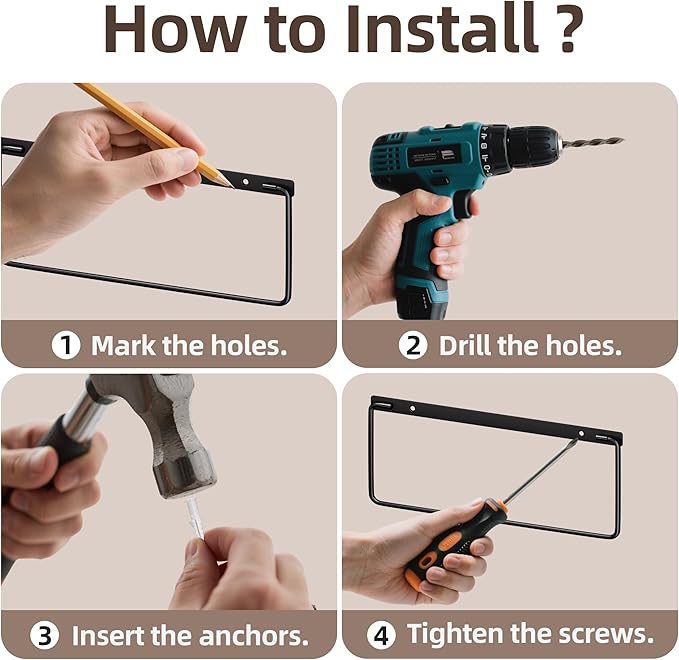 How to Install ?

1 Mark the holes.

2 Drill the holes.

3 Insert the anchors.

4 Tighten the screws.