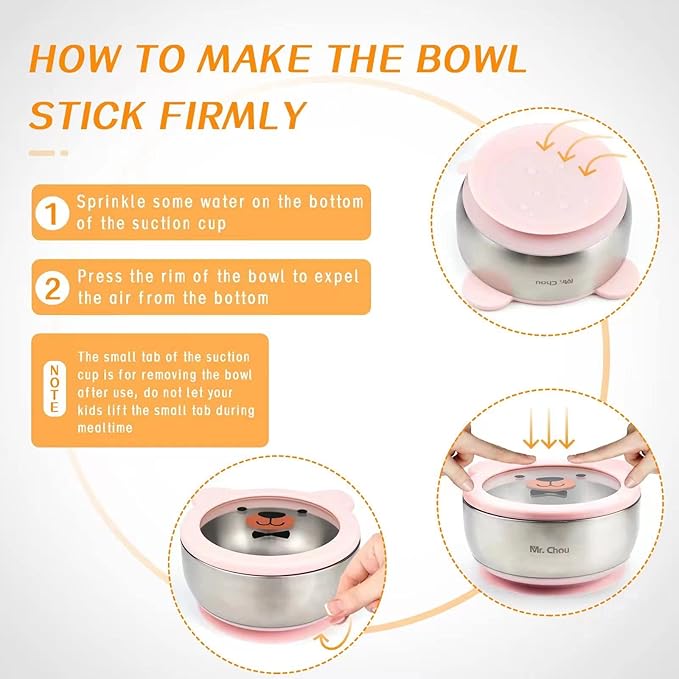 HOW TO MAKE THE BOWL STICK FIRMLY

1 Sprinkle some water on the bottom of the suction cup

2 Press the rim of the bowl to expel the air from the bottom

NOTE The small tab of the suction cup is for removing the bowl after use, do not let your kids lift the small tab during mealtime

Mr. Chou

Mr. Chou