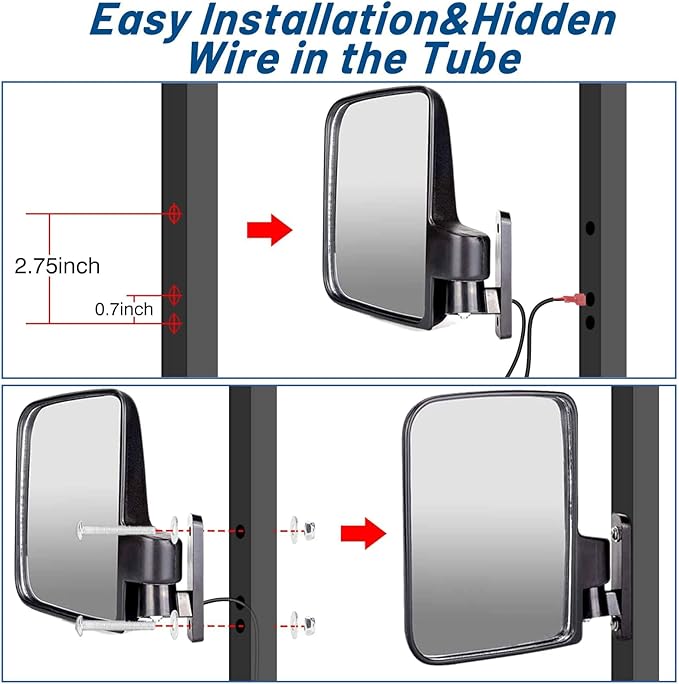 Easy Installation&Hidden Wire in the Tube

2.75inch

0.7inch