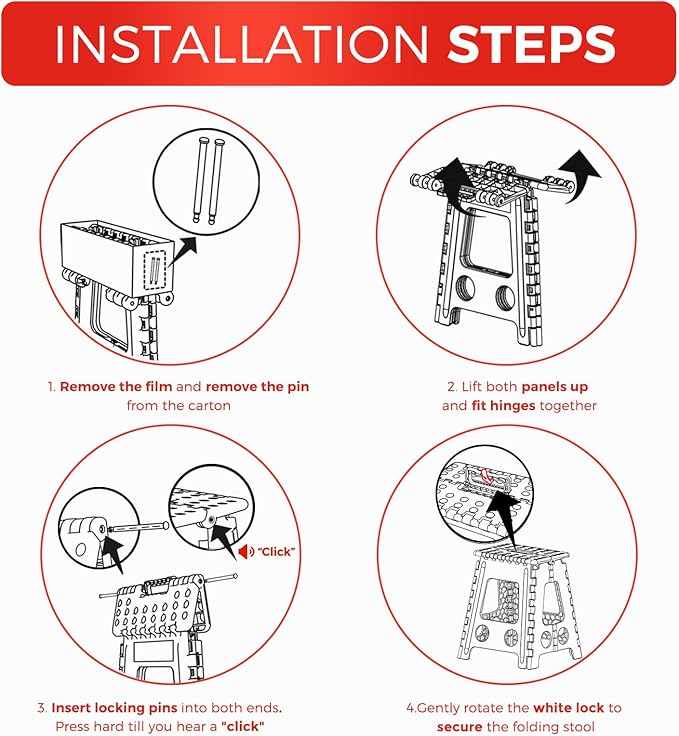 INSTALLATION STEPS

1. Remove the film and remove the pin from the carton

2. Lift both panels up and fit hinges together

"Click"

3. Insert locking pins into both ends. Press hard till you hear a "click"

4.Gently rotate the white lock to secure the folding stool