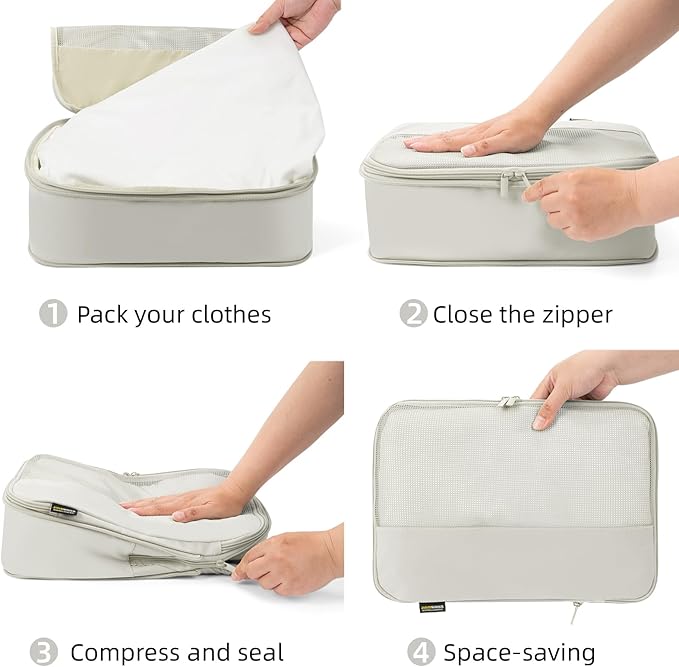 1 Pack your clothes

2 Close the zipper

3 Compress and seal

4 Space-saving