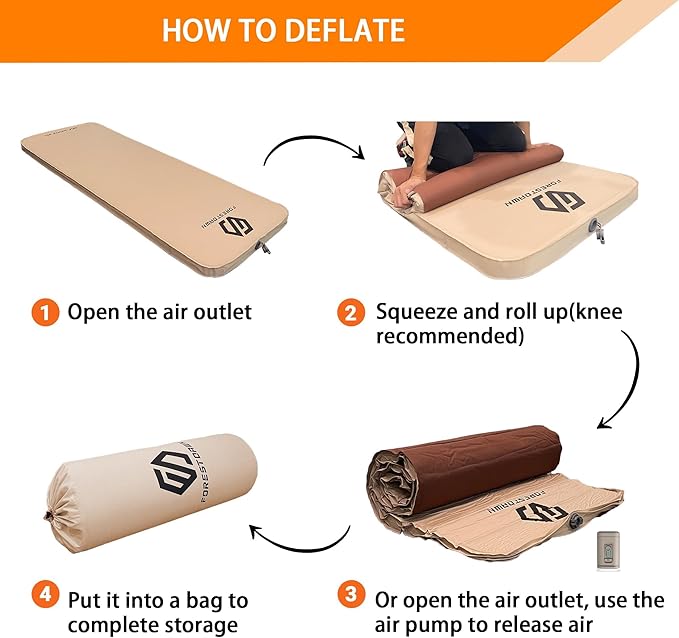 HOW TO DEFLATE

FORESTDAWN

FORESTDAWN

1 Open the air outlet

2 Squeeze and roll up(knee recommended)

FORESTDAWN

FORESTDAWN

4 Put it into a bag to complete storage

3 Or open the air outlet, use the air pump to release air