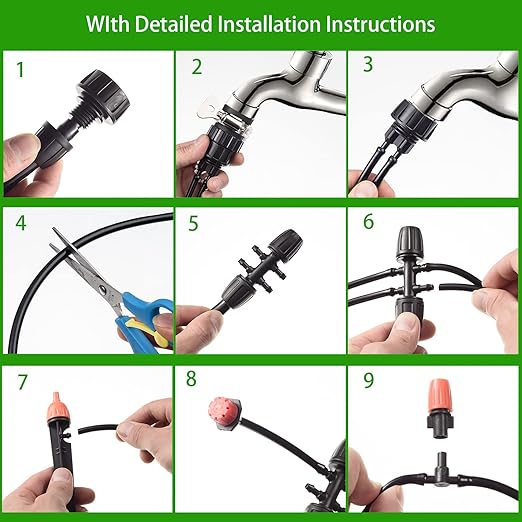 WIth Detailed Installation Instructions

1

2

3

4

5

6

7

8

9