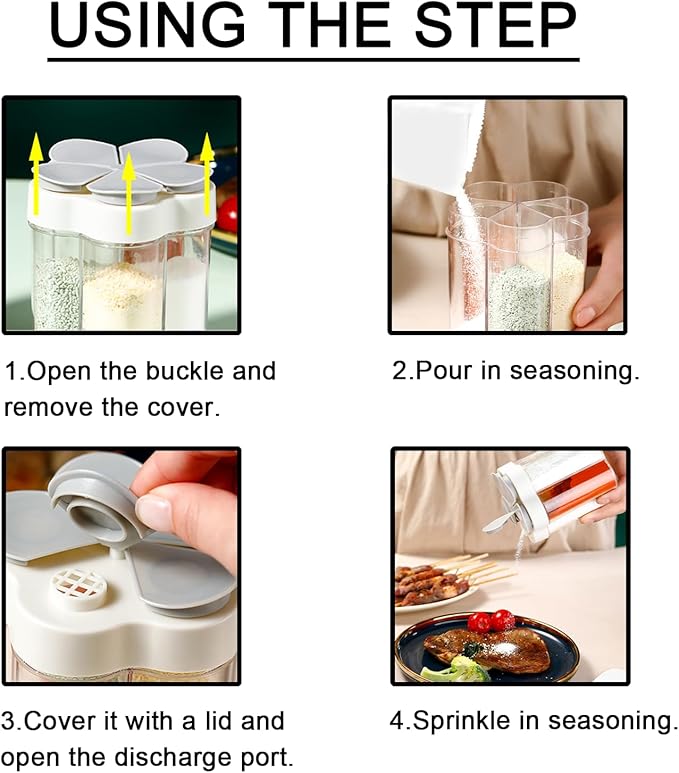 USING THE STEP

1.Open the buckle and remove the cover.

2.Pour in seasoning.

3.Cover it with a lid and open the discharge port.

4.Sprinkle in seasoning.