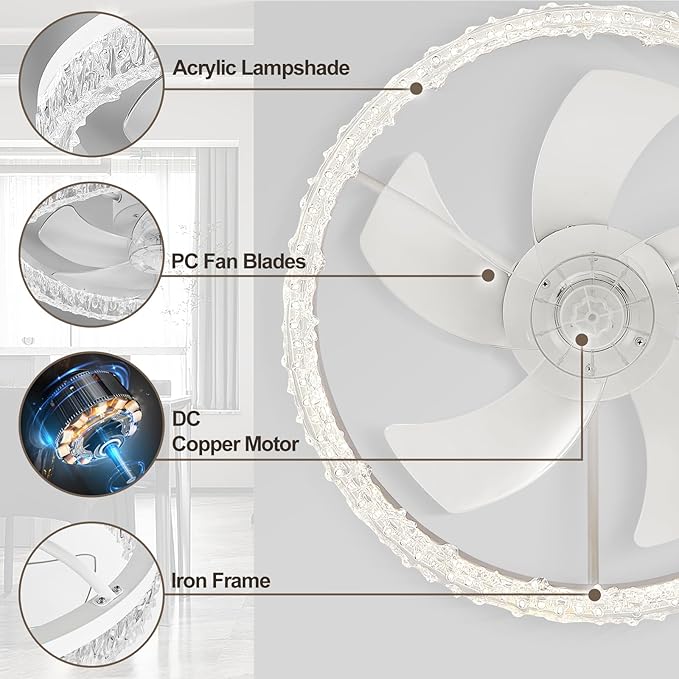 Acrylic Lampshade

PC Fan Blades

DC
Copper Motor

Iron Frame