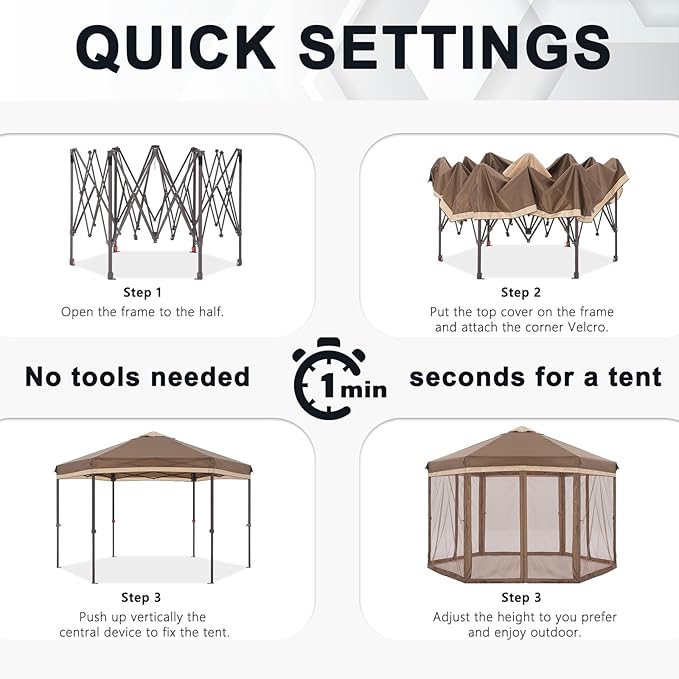 QUICK SETTINGS

Step 1
Open the frame to the half.

Step 2
Put the top cover on the frame and attach the corner Velcro.

No tools needed

1min

seconds for a tent

Step 3
Push up vertically the central device to fix the tent.

Step 3
Adjust the height to you prefer and enjoy outdoor.