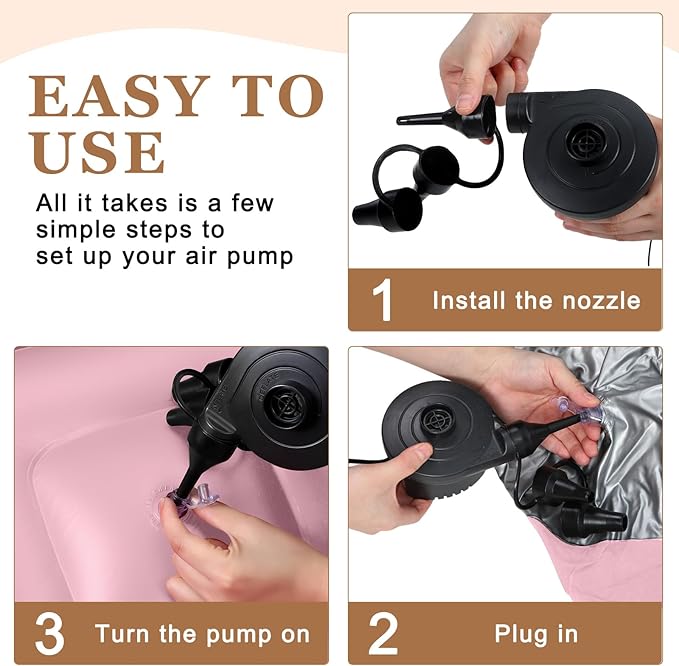 EASY TO USE

All it takes is a few simple steps to set up your air pump

1 Install the nozzle

3 Turn the pump on

2 Plug in