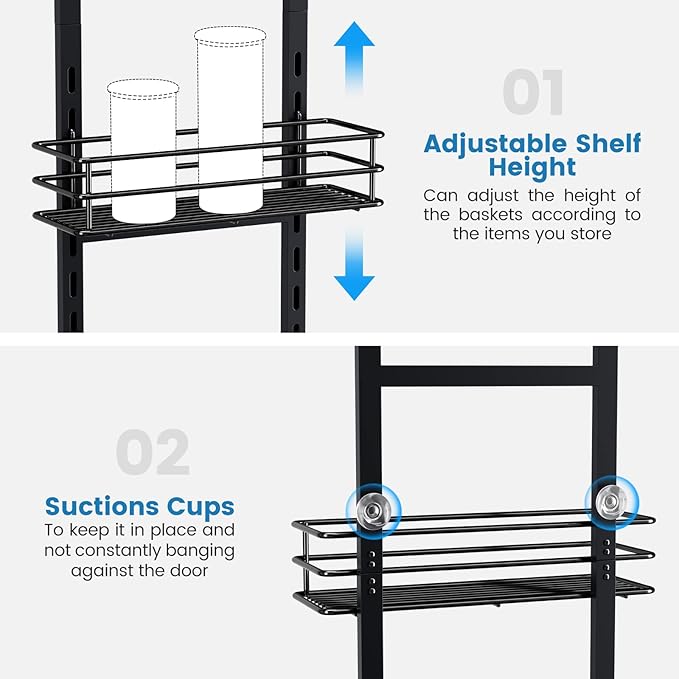 01

Adjustable Shelf Height

Can adjust the height of the baskets according to the items you store

02

Suctions Cups

To keep it in place and not constantly banging against the door