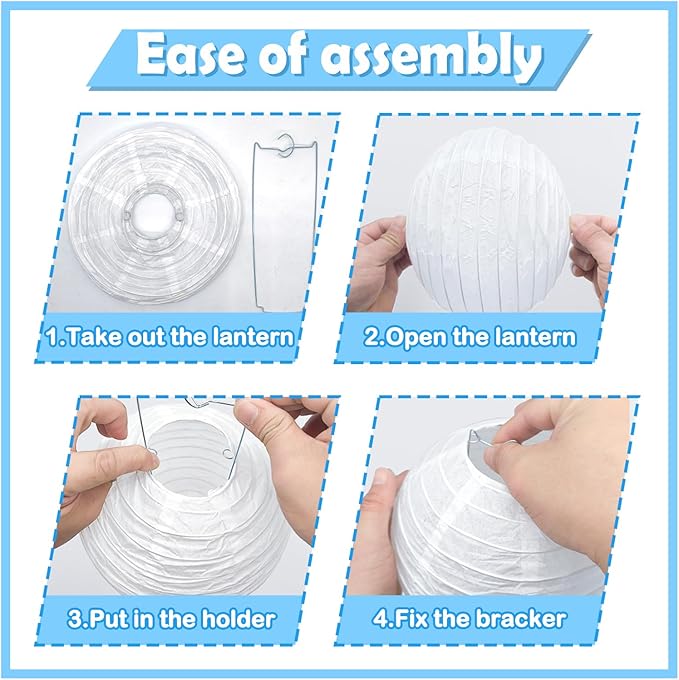 Ease of assembly

1.Take out the lantern

2.Open the lantern

3.Put in the holder

4.Fix the bracker