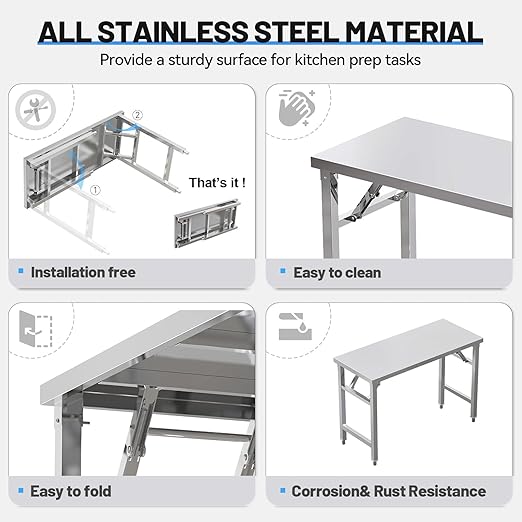 ALL STAINLESS STEEL MATERIAL

Provide a sturdy surface for kitchen prep tasks

②

①

That's it !

Installation free

Easy to clean

Easy to fold

Corrosion& Rust Resistance