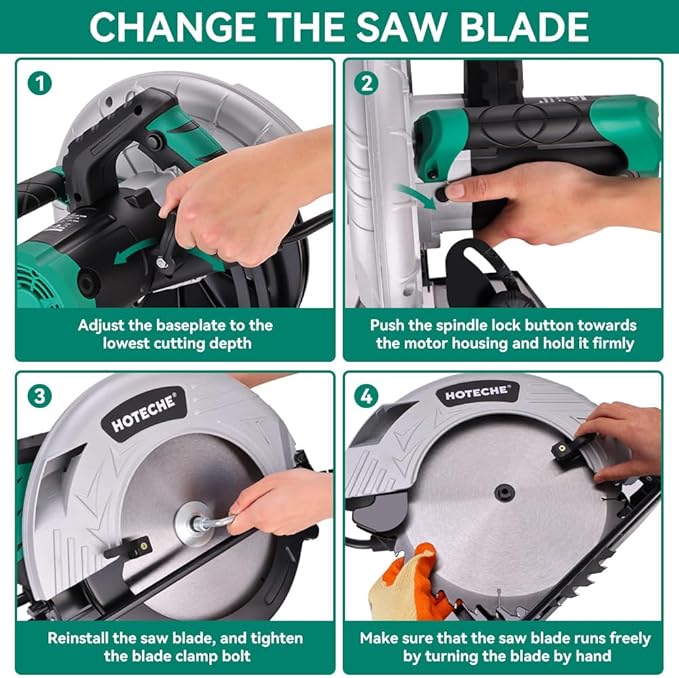 CHANGE THE SAW BLADE

1

Adjust the baseplate to the lowest cutting depth

2

Push the spindle lock button towards the motor housing and hold it firmly

3

HOTECHE®

Reinstall the saw blade, and tighten the blade clamp bolt

4

HOTECHE®

Make sure that the saw blade runs freely by turning the blade by hand