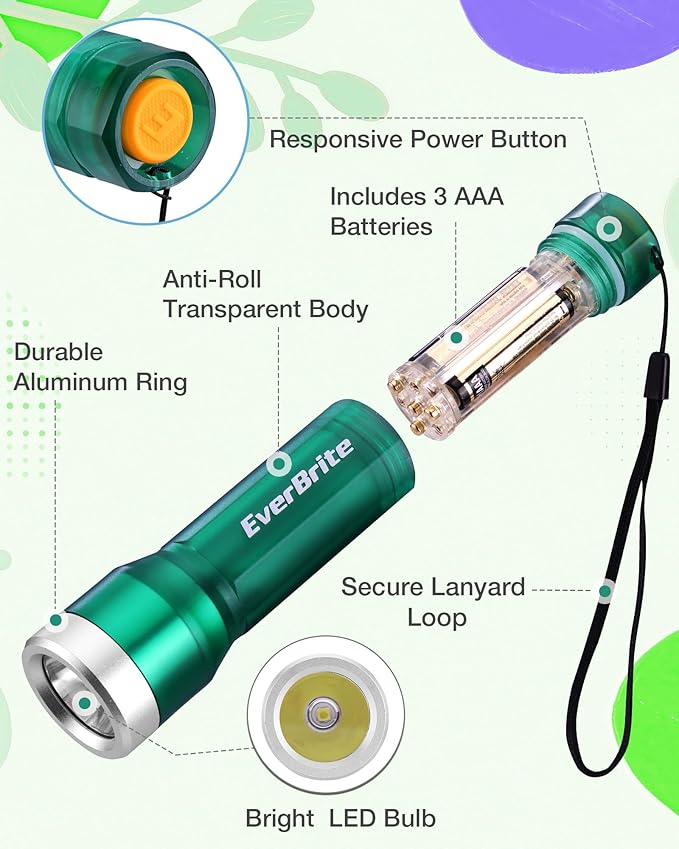 Responsive Power Button

Includes 3 AAA Batteries

Anti-Roll Transparent Body

Durable Aluminum Ring

EverBrite

Secure Lanyard Loop

Bright LED Bulb