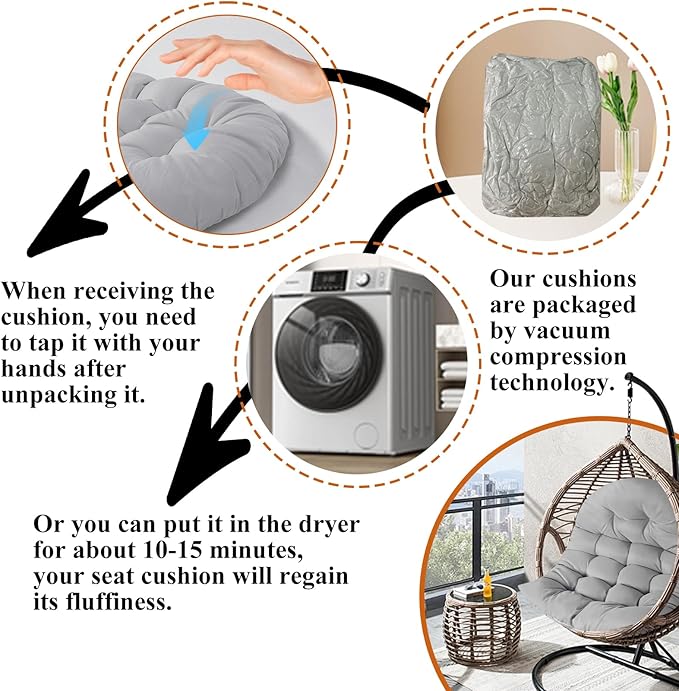 When receiving the cushion, you need to tap it with your hands after unpacking it.

Our cushions are packaged by vacuum compression technology.

Or you can put it in the dryer for about 10-15 minutes, your seat cushion will regain its fluffiness.