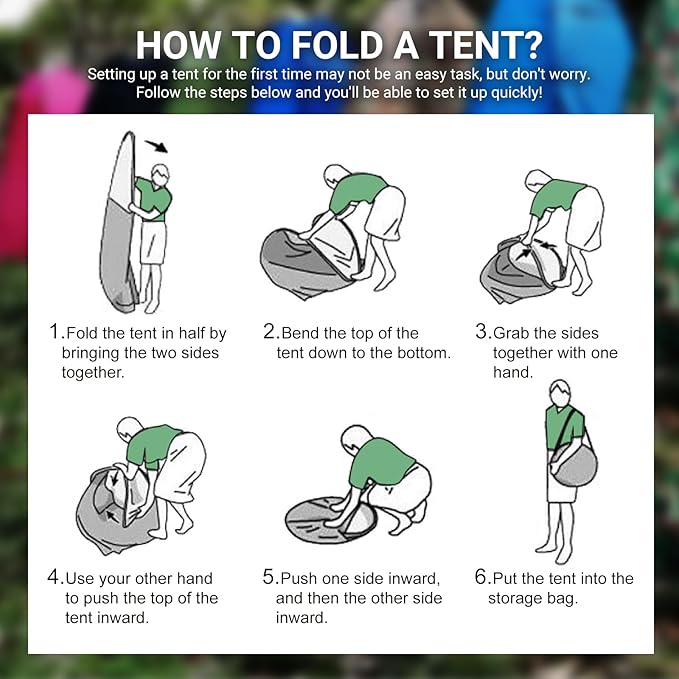 HOW TO FOLD A TENT?
Setting up a tent for the first time may not be an easy task, but don't worry. Follow the steps below and you'll be able to set it up quickly!

1.Fold the tent in half by bringing the two sides together.

2.Bend the top of the tent down to the bottom.

3.Grab the sides together with one hand.

4.Use your other hand to push the top of the tent inward.

5.Push one side inward, and then the other side inward.

6.Put the tent into the storage bag.