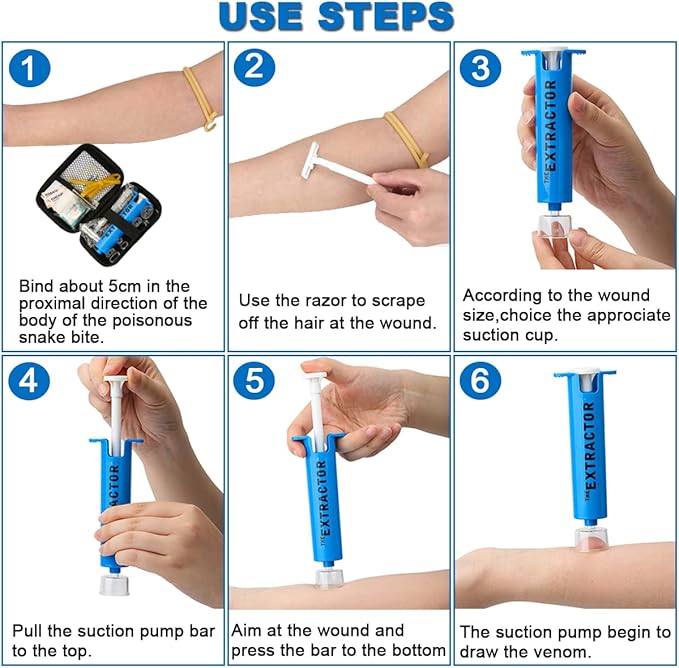 USE STEPS

1

Bind about 5cm in the proximal direction of the body of the poisonous snake bite.

2

Use the razor to scrape off the hair at the wound.

3

THE EXTRACTOR

According to the wound size,choice the approciate suction cup.

4

ACTOR

Pull the suction pump bar to the top.

5

THE EXTRACTOR

Aim at the wound and press the bar to the bottom

6

THE EXTRACTOR

The suction pump begin to draw the venom.