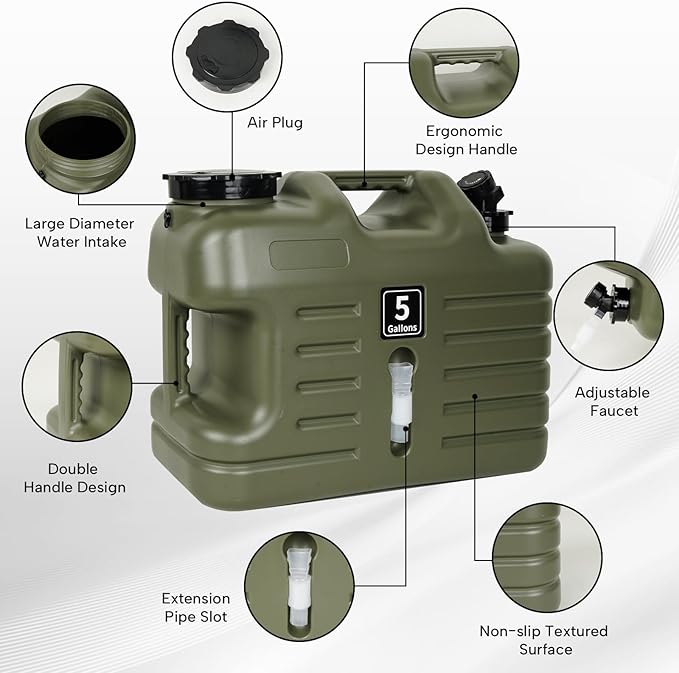 Air Plug

Ergonomic Design Handle

Large Diameter Water Intake

5
Gallons

Adjustable Faucet

Double Handle Design

Extension Pipe Slot

Non-slip Textured Surface