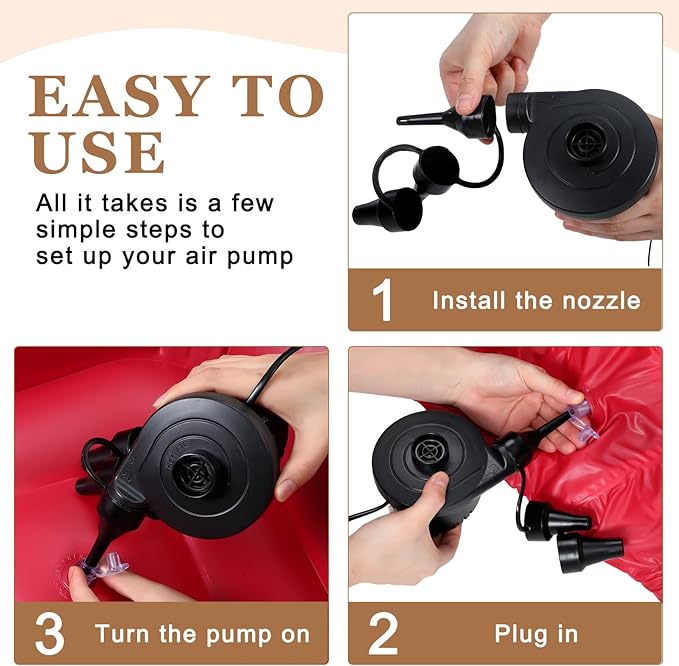 EASY TO USE

All it takes is a few simple steps to set up your air pump

1 Install the nozzle

3 Turn the pump on

2 Plug in