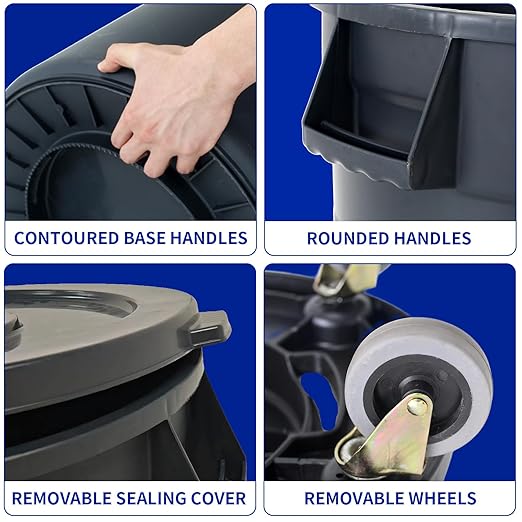 CONTOURED BASE HANDLES

ROUNDED HANDLES

REMOVABLE SEALING COVER

REMOVABLE WHEELS