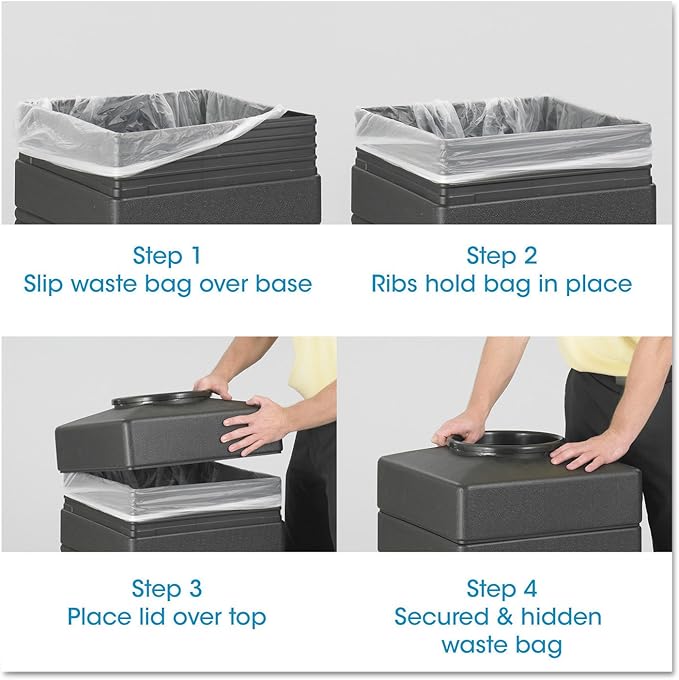 Step 1
Slip waste bag over base

Step 2
Ribs hold bag in place

Step 3
Place lid over top

Step 4
Secured & hidden waste bag