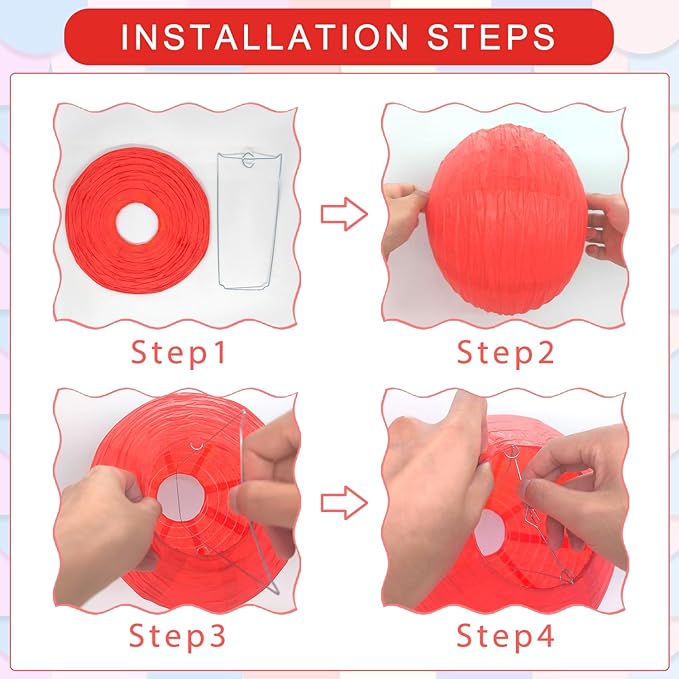 INSTALLATION STEPS

Step1

Step2

Step3

Step4