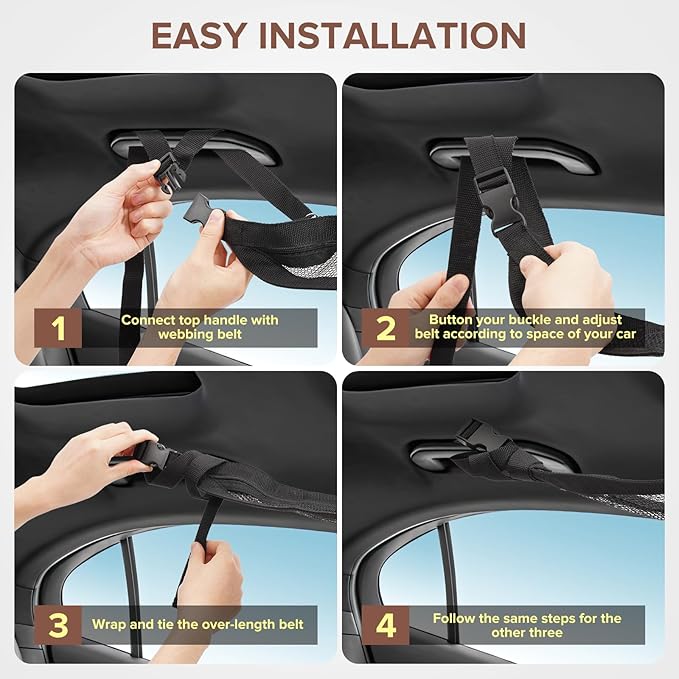 EASY INSTALLATION

1 Connect top handle with webbing belt

2 Button your buckle and adjust belt according to space of your car

3 Wrap and tie the over-length belt

4 Follow the same steps for the other three