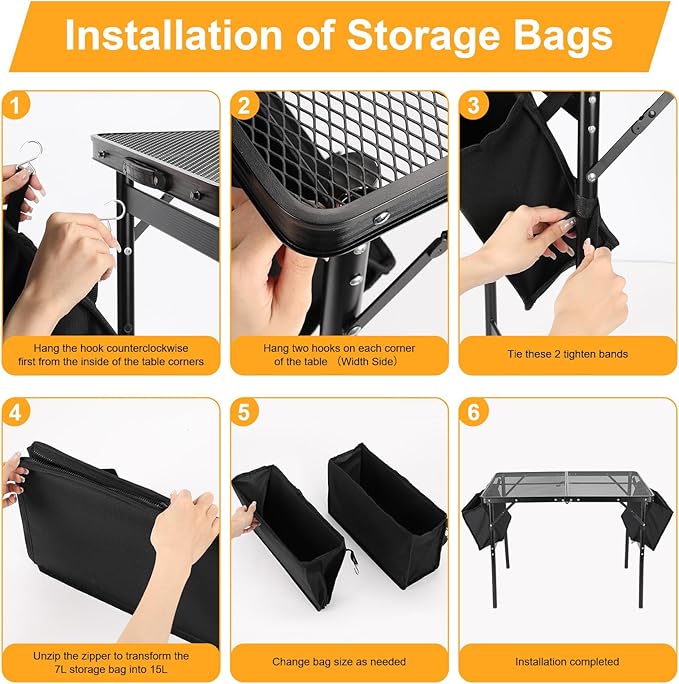 Installation of Storage Bags

1

Hang the hook counterclockwise first from the inside of the table corners

2

Hang two hooks on each corner of the table （Width Side）

3

Tie these 2 tighten bands

4

Unzip the zipper to transform the 7L storage bag into 15L

5

Change bag size as needed

6

Installation completed