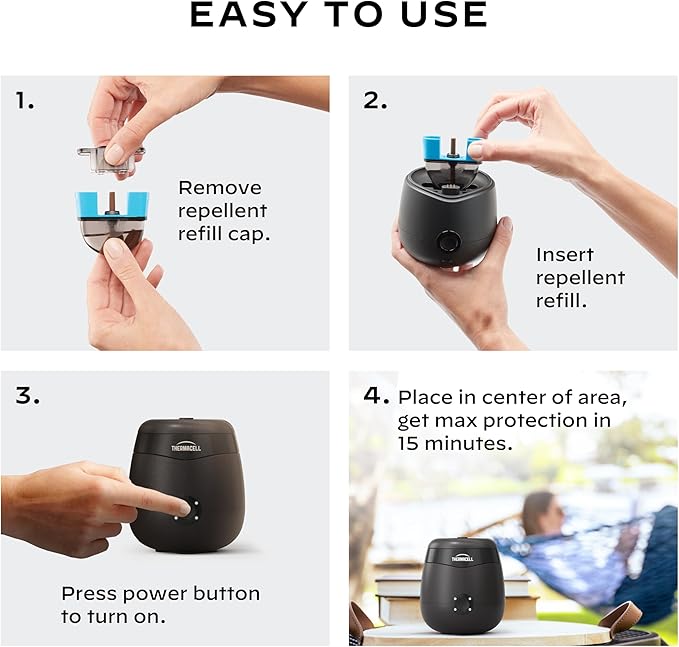 EASY TO USE

1.

Remove repellent refill cap.

2.

Insert repellent refill.

3.

THERMACELL

Press power button to turn on.

4. Place in center of area, get max protection in 15 minutes.

THERMACELL