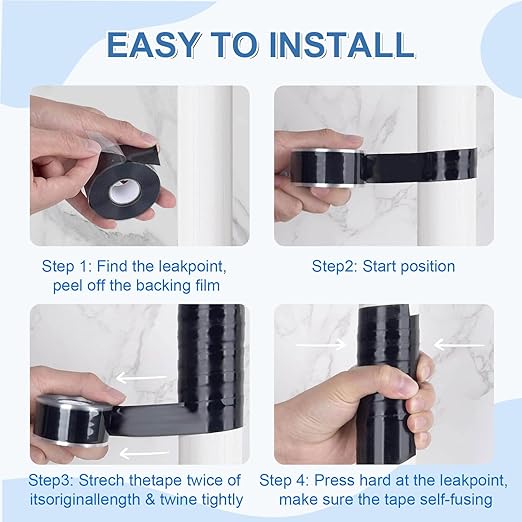 EASY TO INSTALL

Step 1: Find the leakpoint, peel off the backing film

Step2: Start position

Step3: Strech thetape twice of itsoriginallength & twine tightly

Step 4: Press hard at the leakpoint, make sure the tape self-fusing