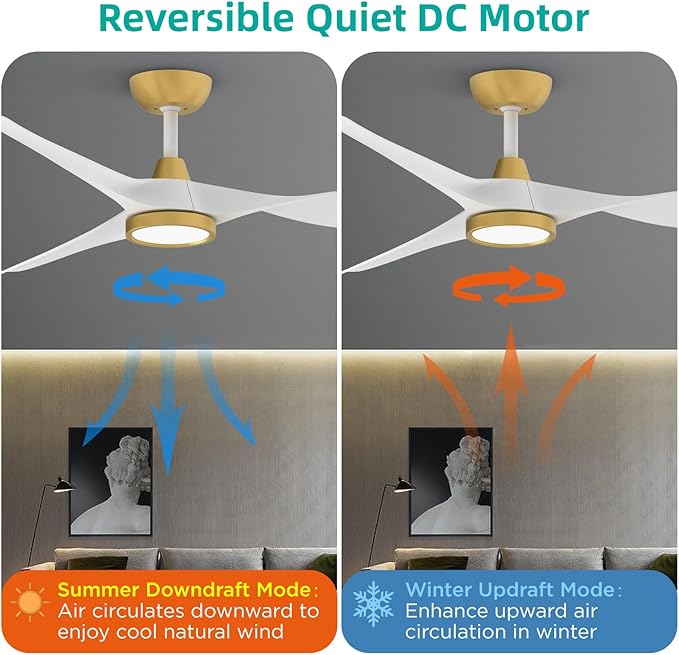 Reversible Quiet DC Motor

Summer Downdraft Mode: Air circulates downward to enjoy cool natural wind

Winter Updraft Mode: Enhance upward air circulation in winter