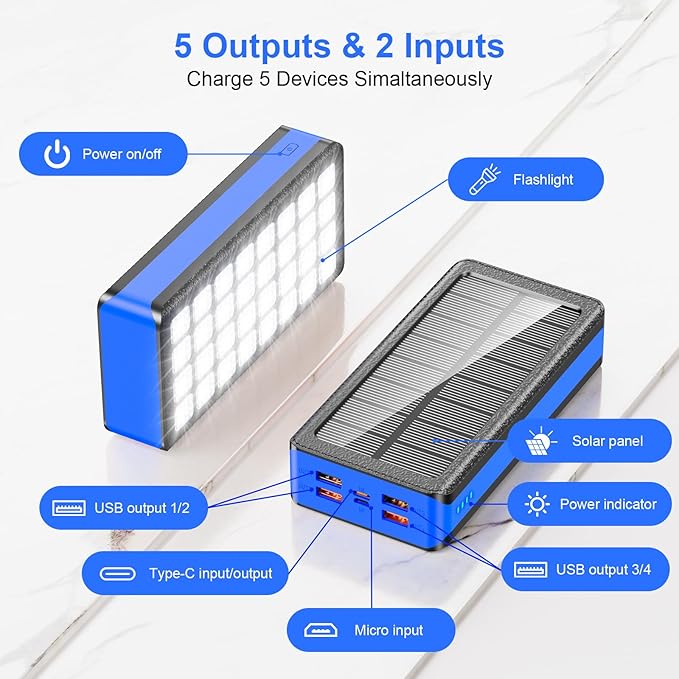 5 Outputs & 2 Inputs
Charge 5 Devices Simaltaneously

Power on/off

Flashlight

Solar panel

USB output 1/2

Power indicator

Type-C input/output

USB output 3/4

Micro input