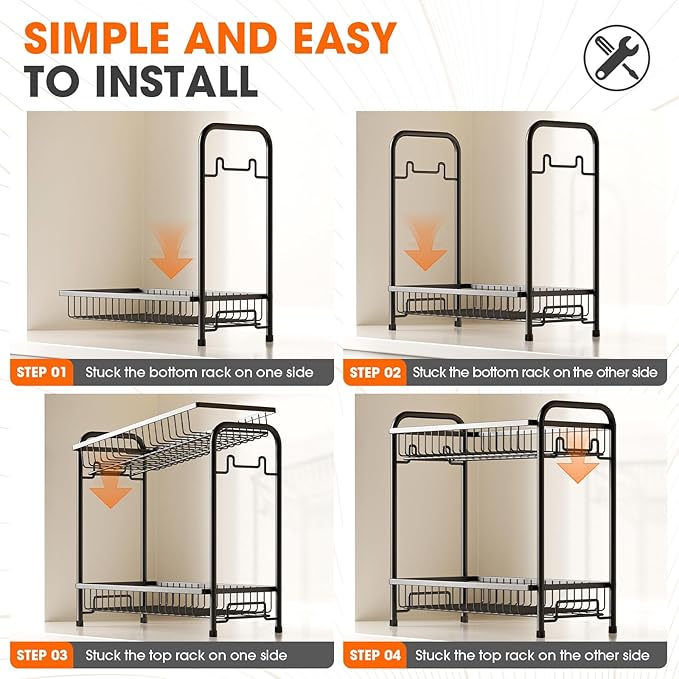 SIMPLE AND EASY
TO INSTALL

STEP 01 Stuck the bottom rack on one side

STEP 02 Stuck the bottom rack on the other side

STEP 03 Stuck the top rack on one side

STEP 04 Stuck the top rack on the other side