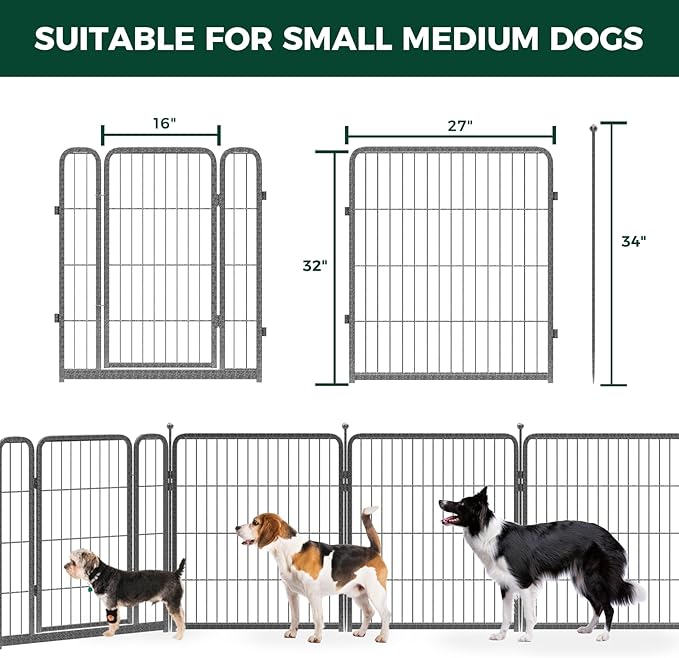 SUITABLE FOR SMALL MEDIUM DOGS

16"

27"

32"

34"