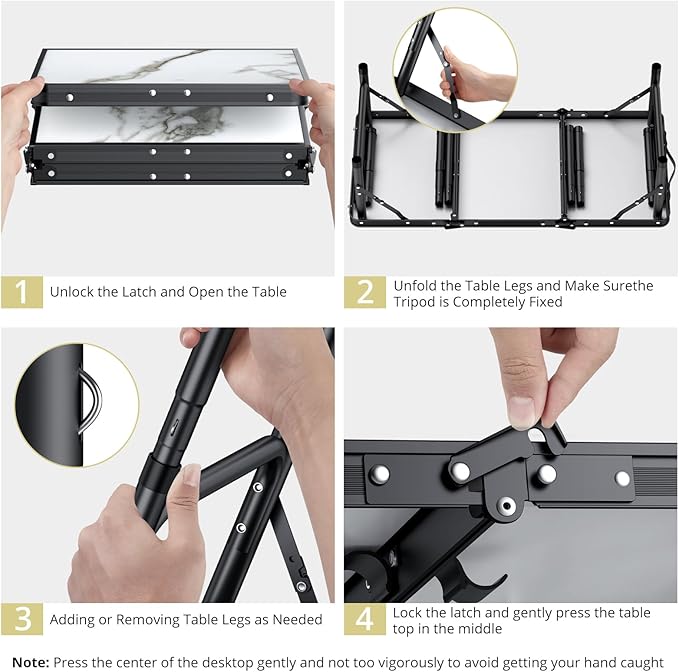 1 Unlock the Latch and Open the Table

2 Unfold the Table Legs and Make Surethe Tripod is Completely Fixed

3 Adding or Removing Table Legs as Needed

4 Lock the latch and gently press the table top in the middle

Note: Press the center of the desktop gently and not too vigorously to avoid getting your hand caught