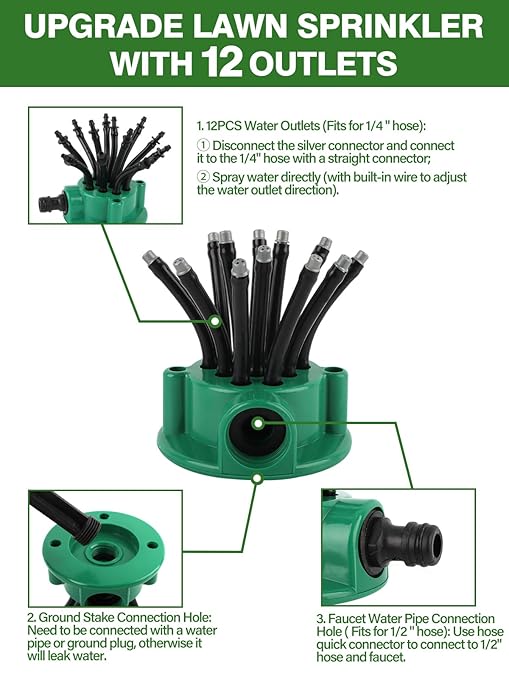 UPGRADE LAWN SPRINKLER WITH 12 OUTLETS

1. 12PCS Water Outlets (Fits for 1/4 " hose):

① Disconnect the silver connector and connect it to the 1/4" hose with a straight connector;

② Spray water directly (with built-in wire to adjust the water outlet direction).

2. Ground Stake Connection Hole: Need to be connected with a water pipe or ground plug, otherwise it will leak water.

3. Faucet Water Pipe Connection Hole ( Fits for 1/2 " hose): Use hose quick connector to connect to 1/2" hose and faucet.