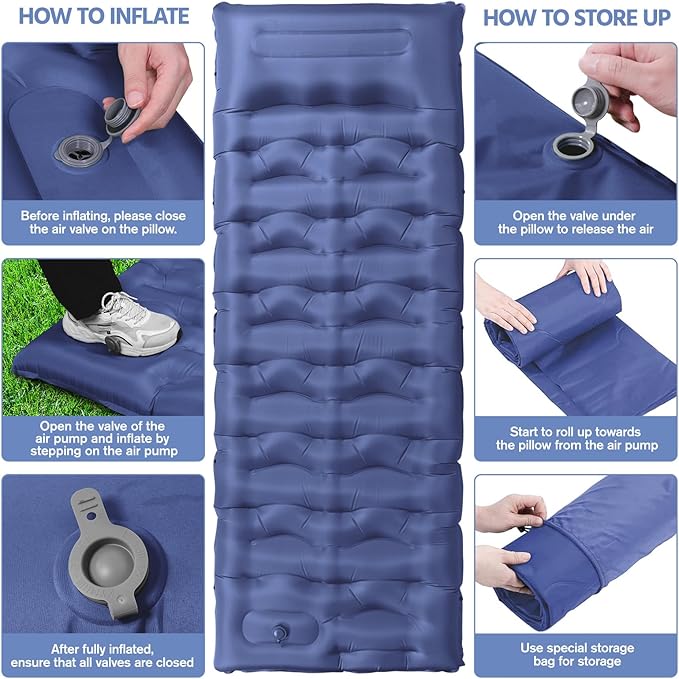 HOW TO INFLATE

Before inflating, please close the air valve on the pillow.

Open the valve of the air pump and inflate by stepping on the air pump

After fully inflated, ensure that all valves are closed

HOW TO STORE UP

Open the valve under the pillow to release the air

Start to roll up towards the pillow from the air pump

Use special storage bag for storage