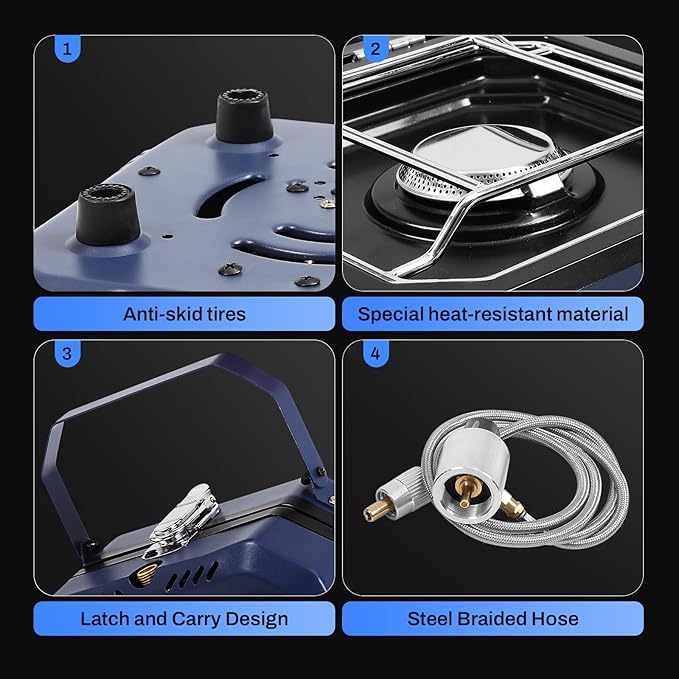 1

Anti-skid tires

2

Special heat-resistant material

3

Latch and Carry Design

4

Steel Braided Hose