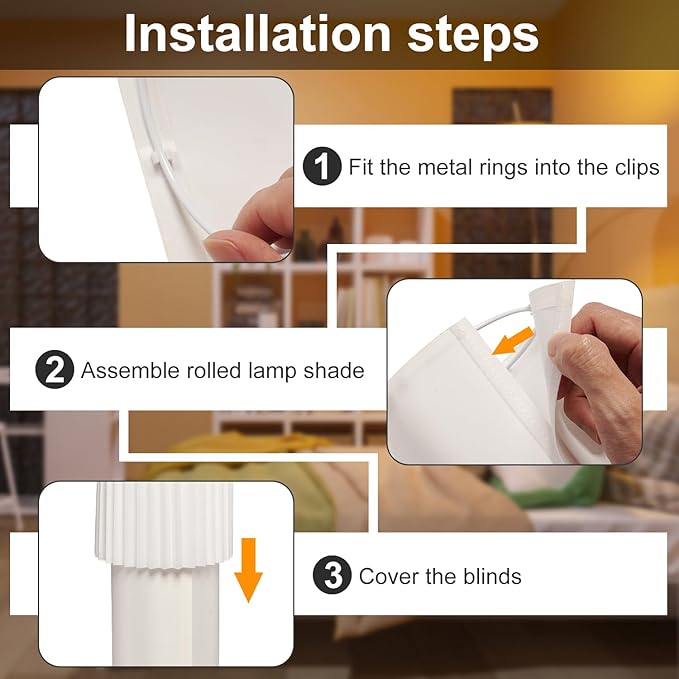 Installation steps

1 Fit the metal rings into the clips

2 Assemble rolled lamp shade

3 Cover the blinds