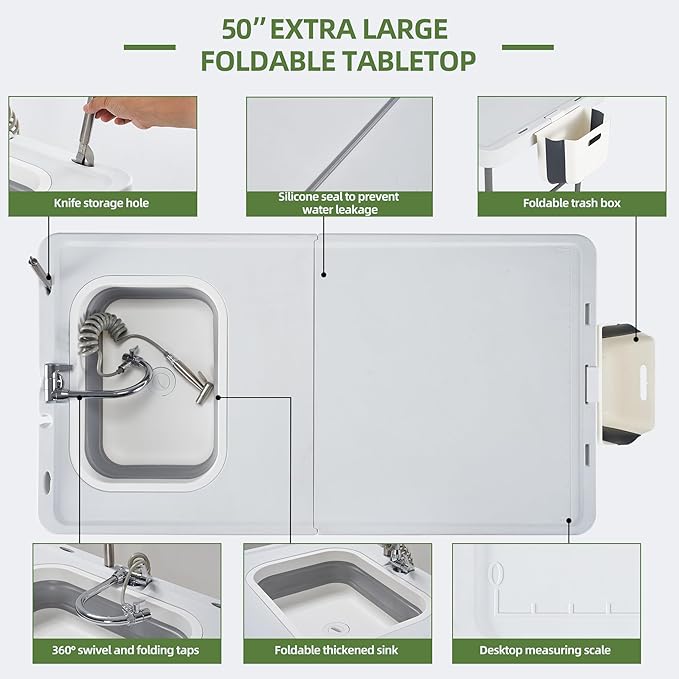 50'' EXTRA LARGE FOLDABLE TABLETOP

Knife storage hole

Silicone seal to prevent water leakage

Foldable trash box

360° swivel and folding taps

Foldable thickened sink

Desktop measuring scale